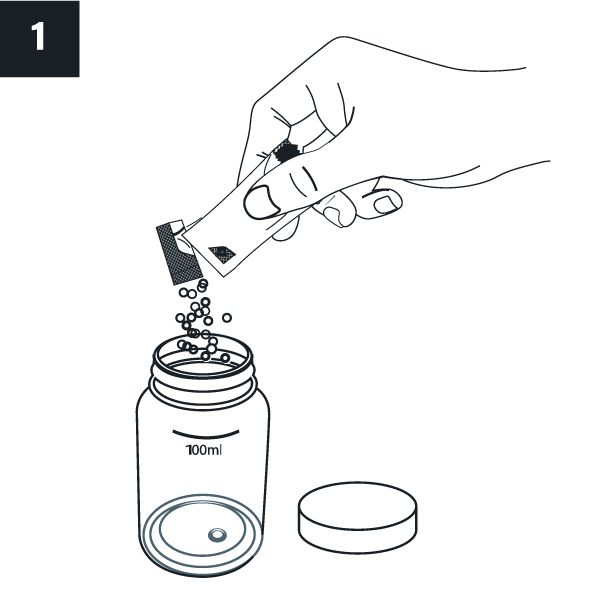 1

100ml